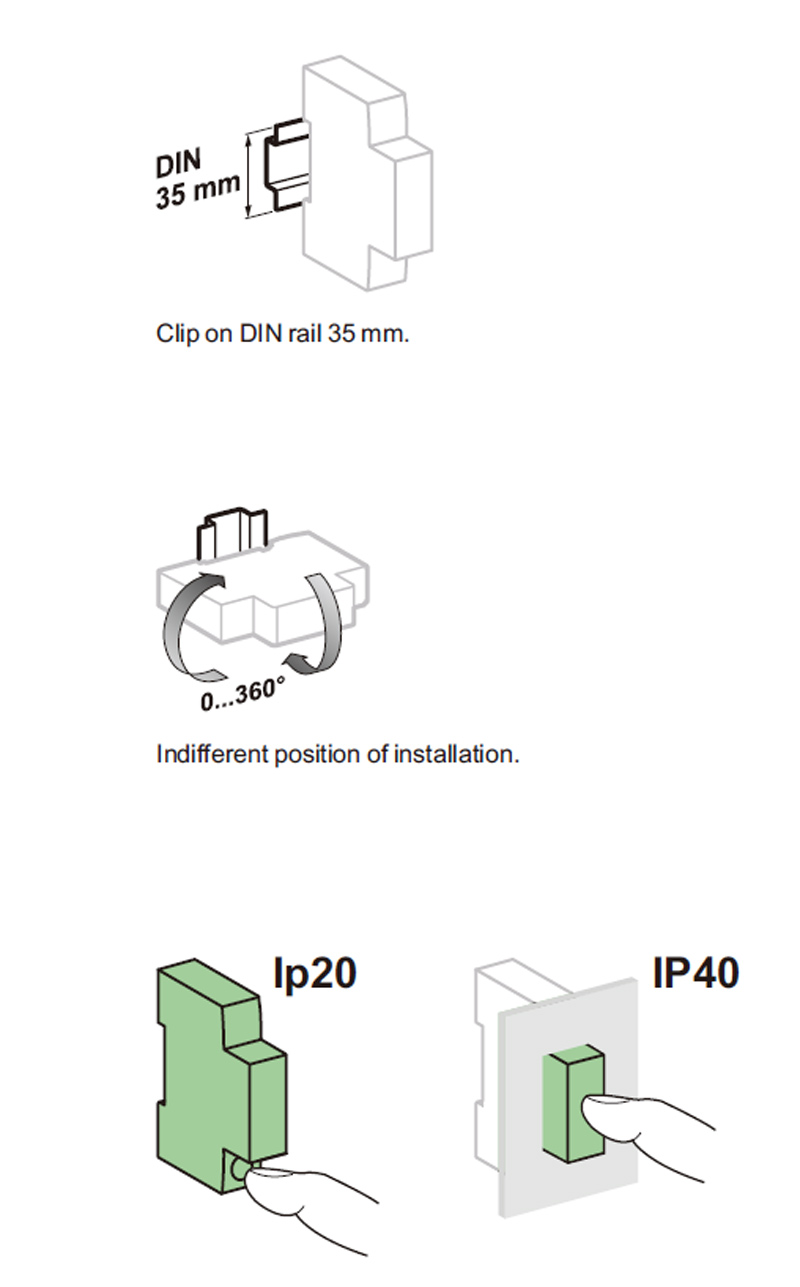 DIN
35 mm

Clip on DIN rail 35 mm.

0...360°

Indifferent position of installation.

Ip20

IP40