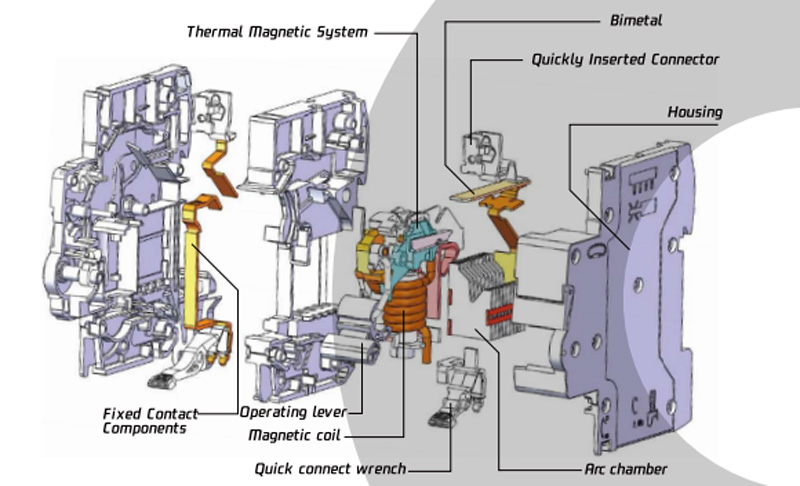 Thermal Magnetic System

Bimetal

Quickly Inserted Connector

Housing

Fixed Contact Components

Operating lever

Magnetic coil

Quick connect wrench

Arc chamber